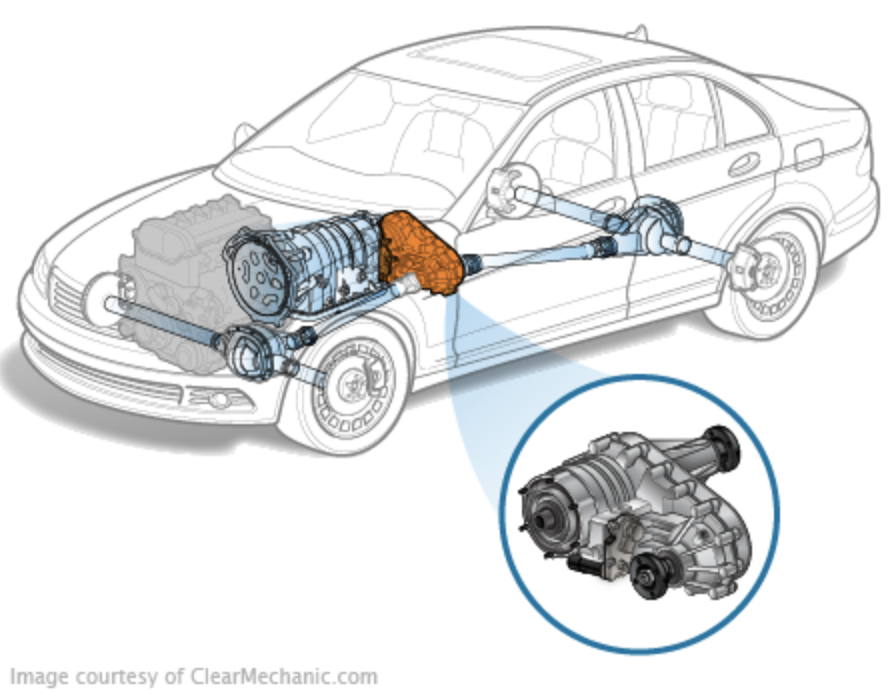 Image courtesy of ClearMechanic.com